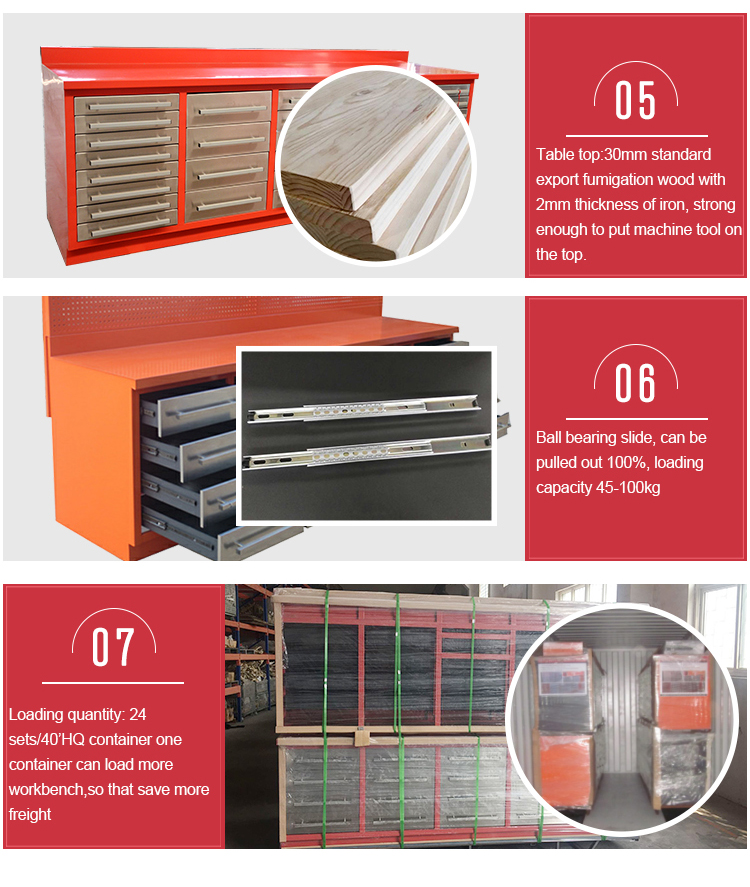 05

Table top:30mm standard export fumigation wood with 2mm thickness of iron, strong enough to put machine tool on the top.

06

Ball bearing slide, can be pulled out 100%, loading capacity 45-100kg

07

Loading quantity: 24 sets/40'HQ container one container can load more workbench,so that save more freight